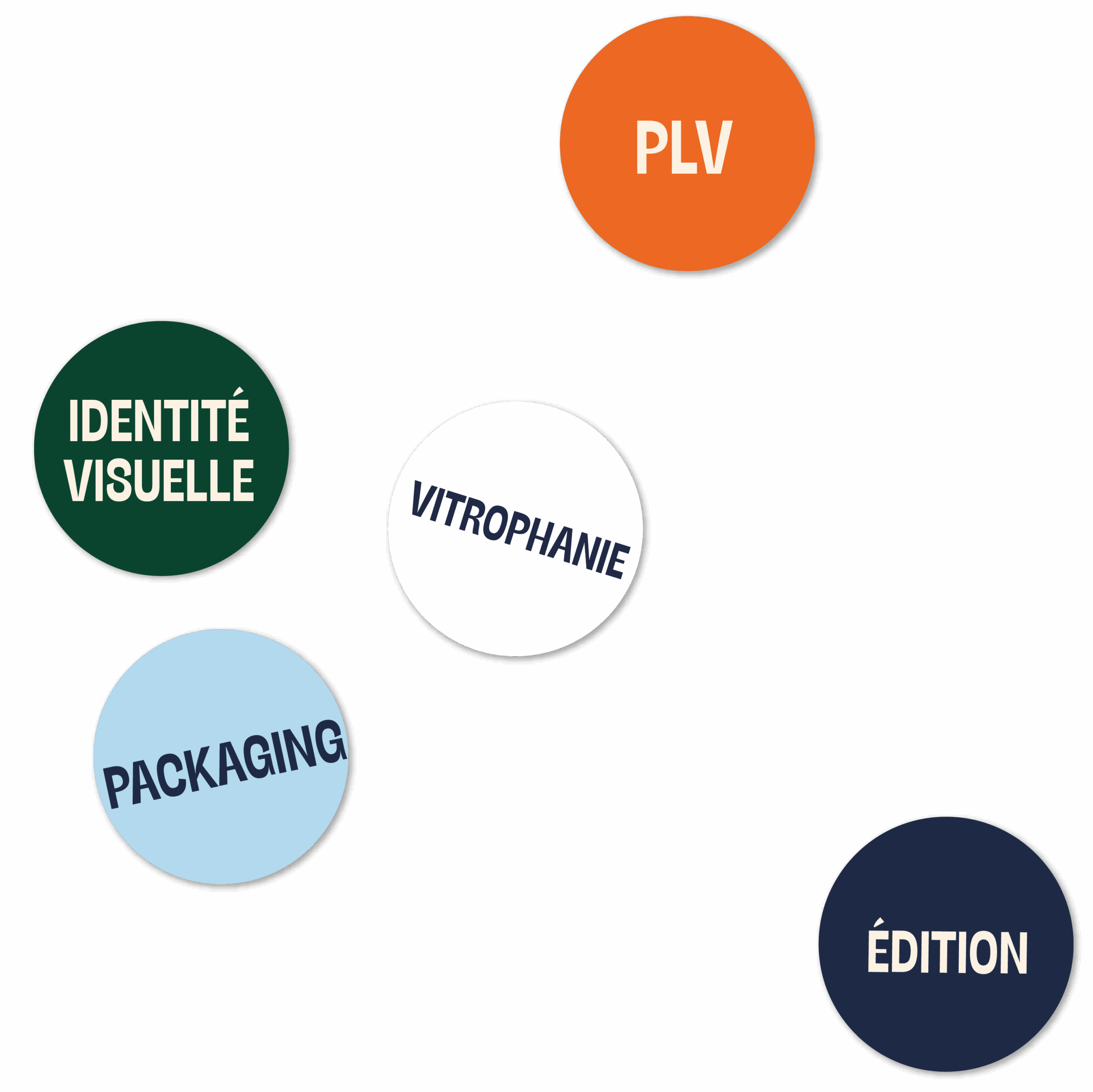 PLV

IDENTITÉ
VISUELLE

VITROPHANIE

PACKAGING

ÉDITION